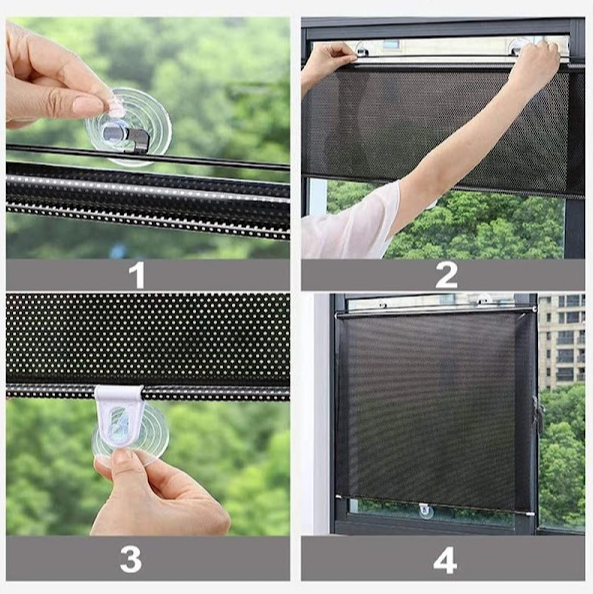 1

2

3

4