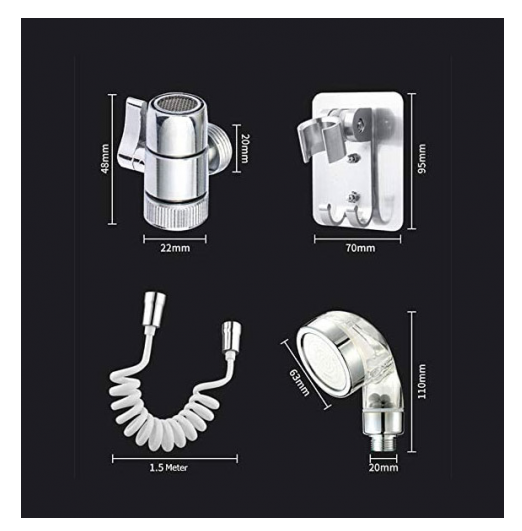 48mm
20mm
22mm
95mm
70mm
1.5 Meter
63mm
110mm
20mm