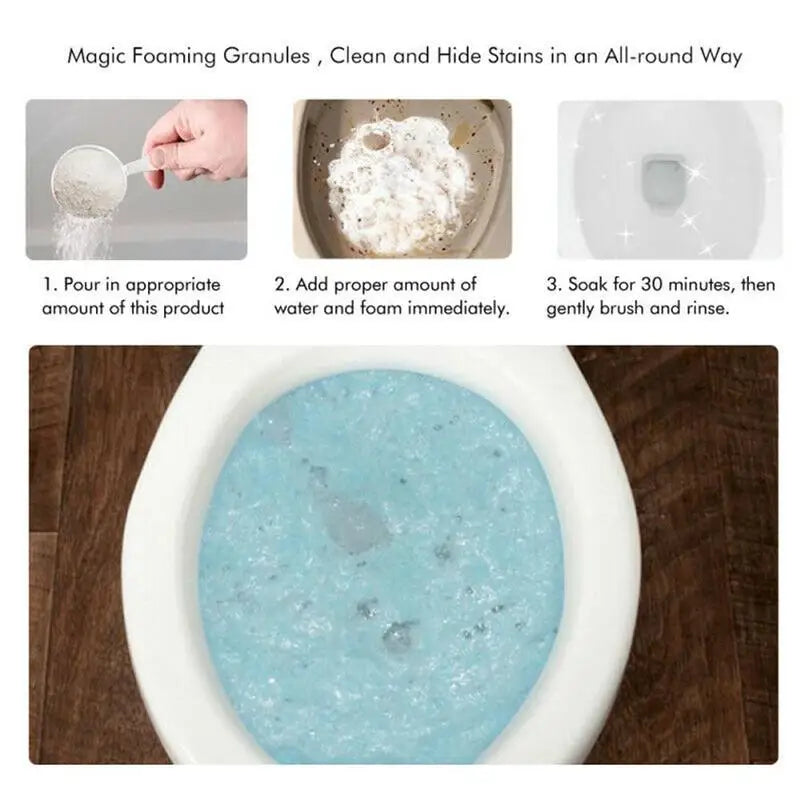 Magic Foaming Granules , Clean and Hide Stains in an All-round Way

1. Pour in appropriate amount of this product

2. Add proper amount of water and foam immediately.

3. Soak for 30 minutes, then gently brush and rinse.