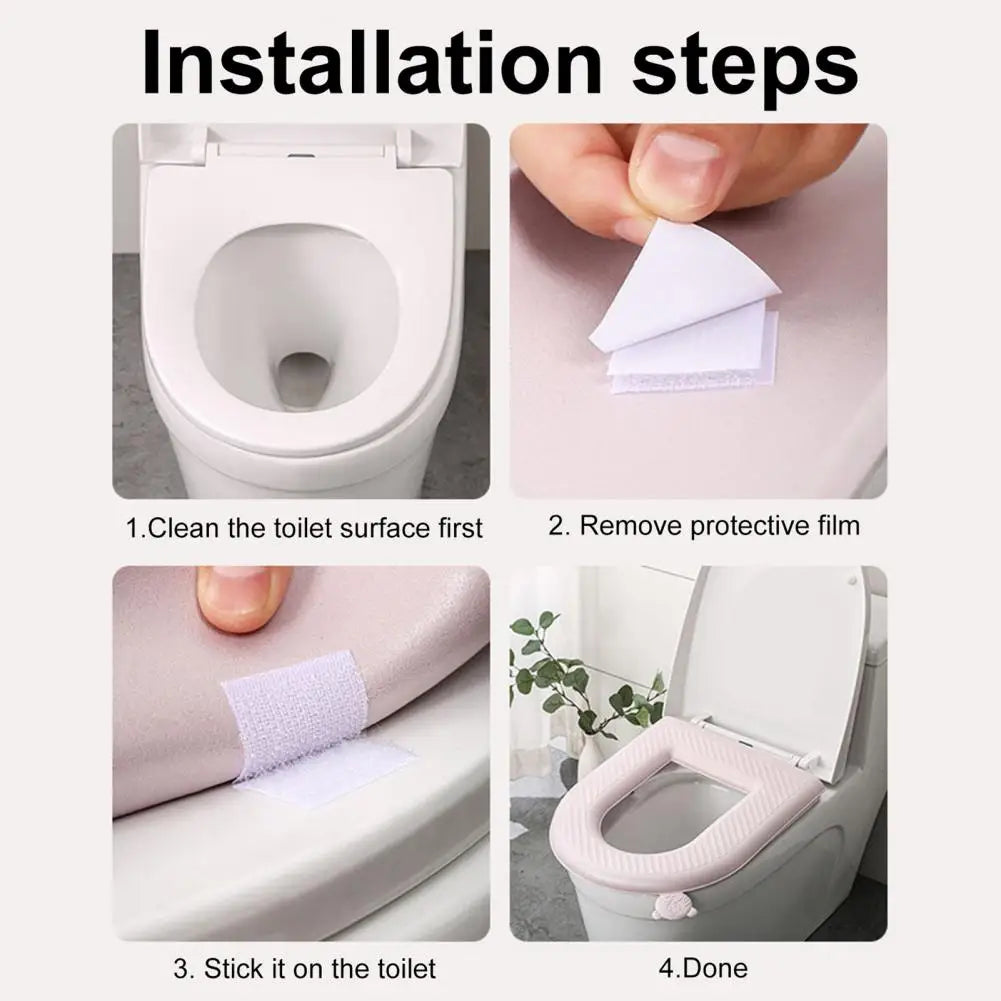 Installation steps

1.Clean the toilet surface first

2. Remove protective film

3. Stick it on the toilet

4.Done