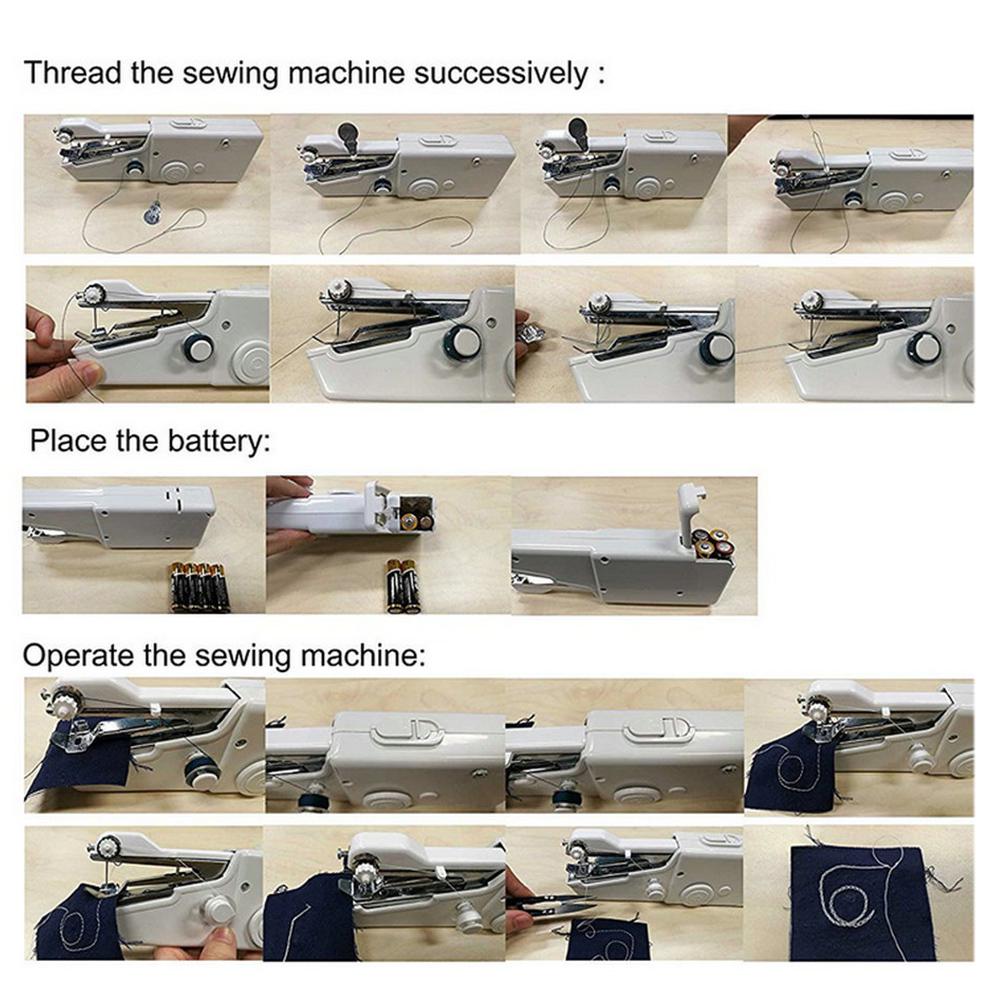 Thread the sewing machine successively :

Place the battery:

Operate the sewing machine: