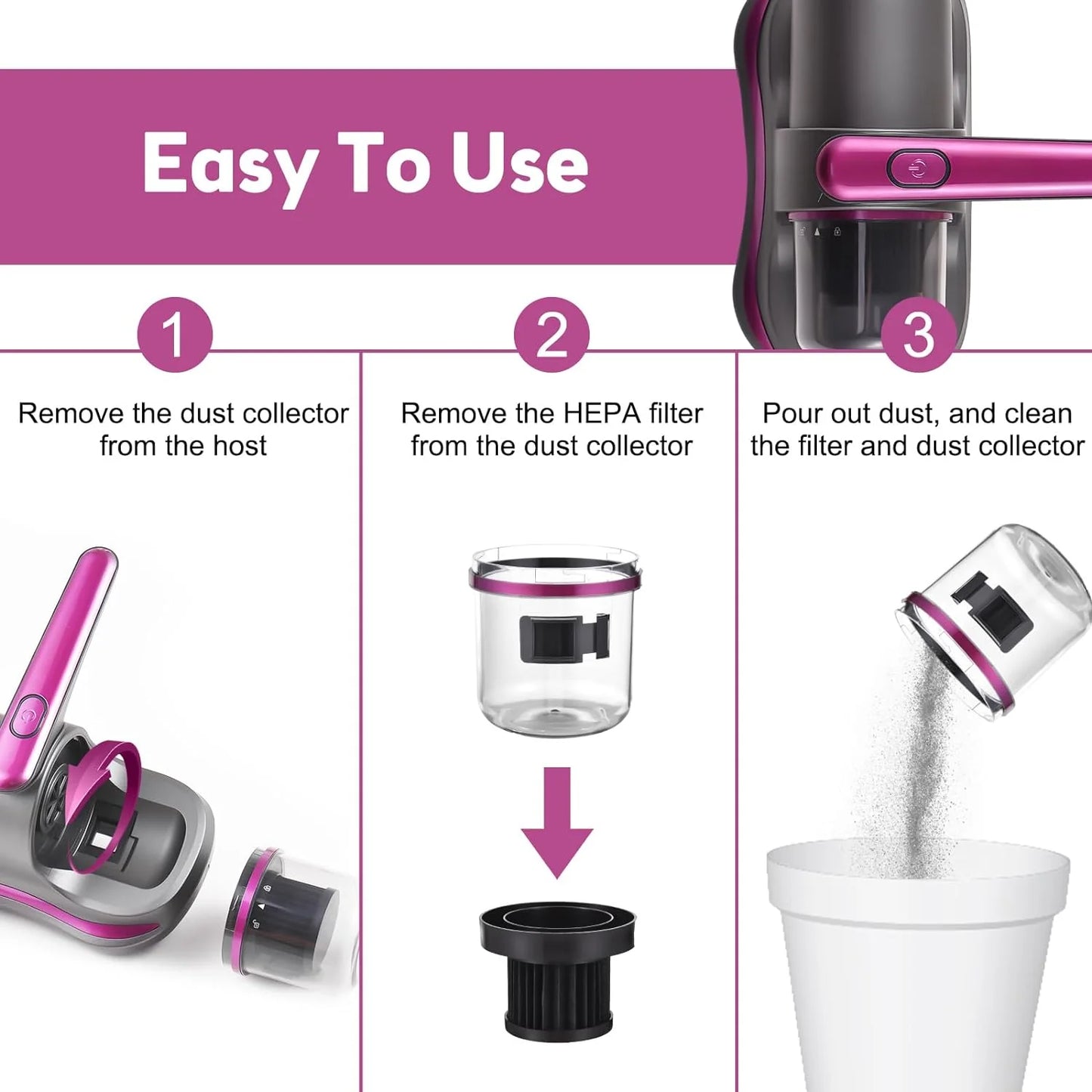 Easy To Use

1

Remove the dust collector from the host

2

Remove the HEPA filter from the dust collector

3

Pour out dust, and clean the filter and dust collector