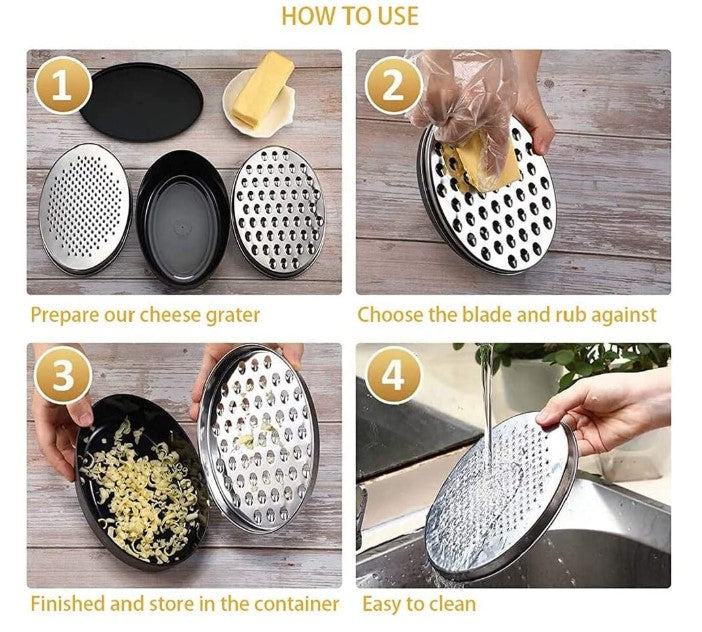 HOW TO USE

1

Prepare our cheese grater

2

Choose the blade and rub against

3

Finished and store in the container

4

Easy to clean