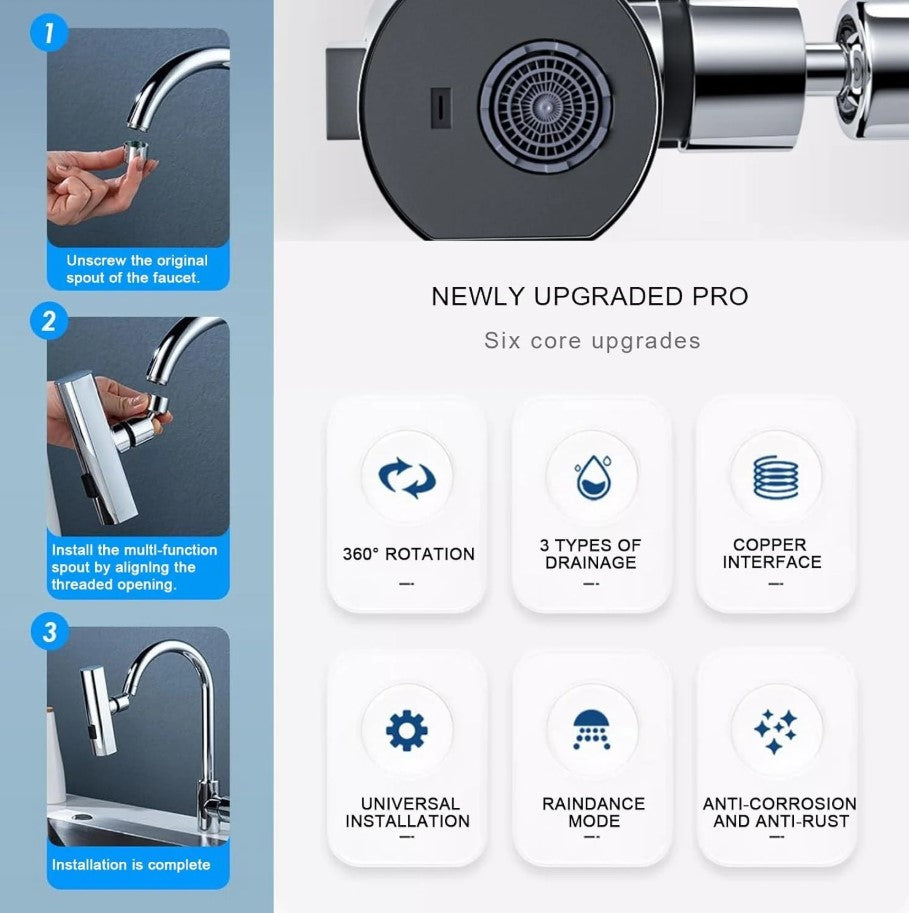 1

Unscrew the original spout of the faucet.

2

Install the multi-function spout by aligning the threaded opening.

3

Installation is complete

NEWLY UPGRADED PRO

Six core upgrades

360° ROTATION

3 TYPES OF DRAINAGE

COPPER INTERFACE

UNIVERSAL INSTALLATION

RAINDANCE MODE

ANTI-CORROSION AND ANTI-RUST