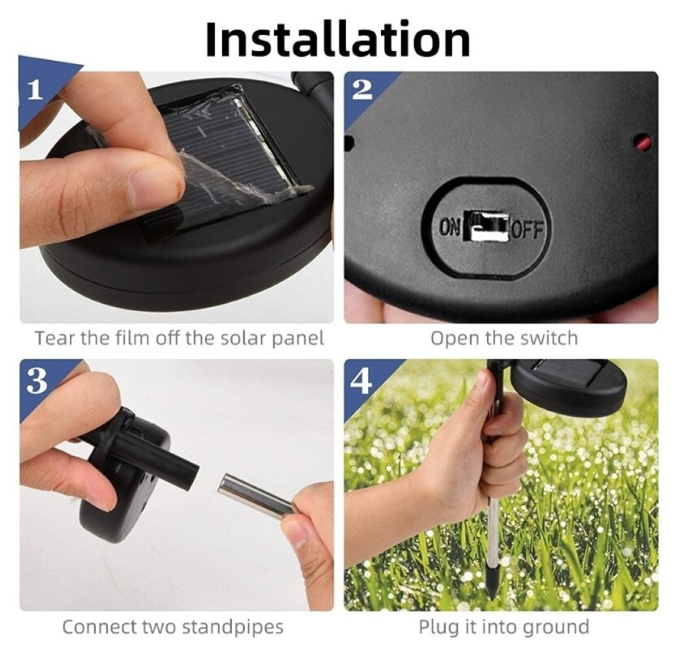 Installation

1

Tear the film off the solar panel

2

ON OFF

Open the switch

3

Connect two standpipes

4

Plug it into ground